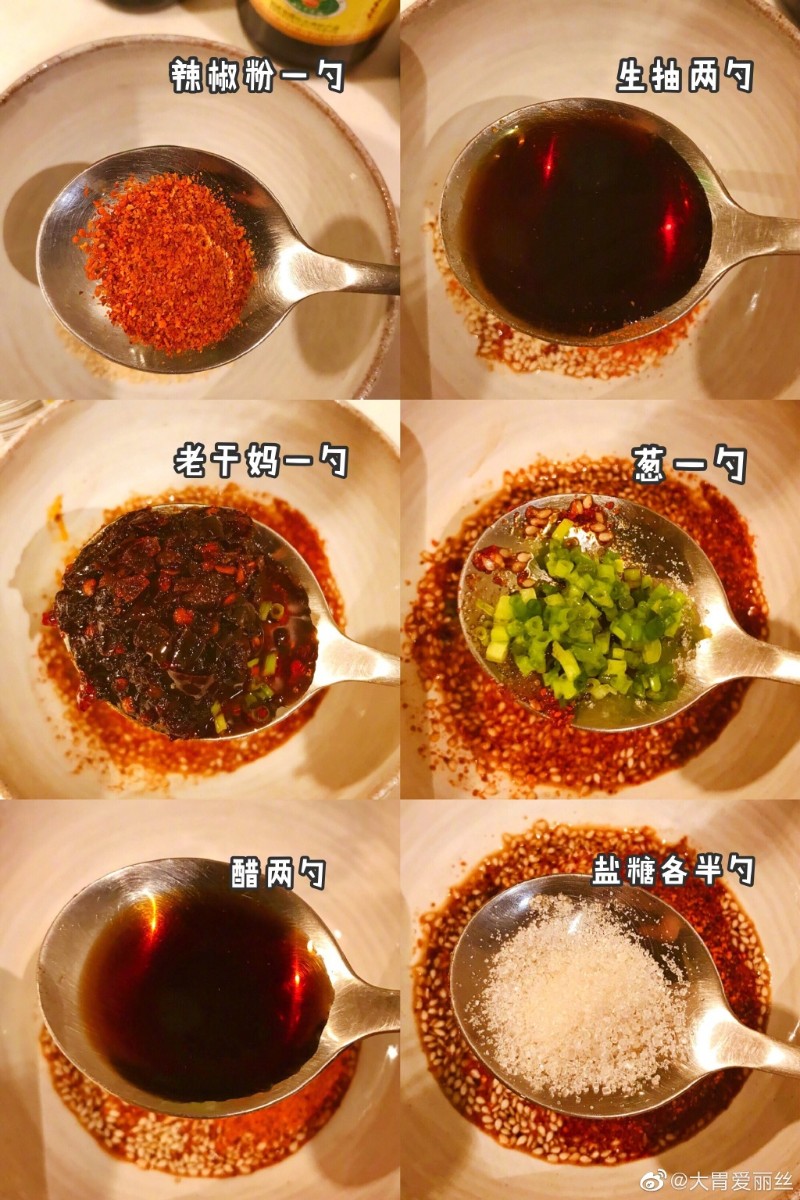 辣椒粉一勺

生抽两勺

老干妈一勺

葱一勺

醋两勺

盐糖各半勺

@大胃爱丽丝